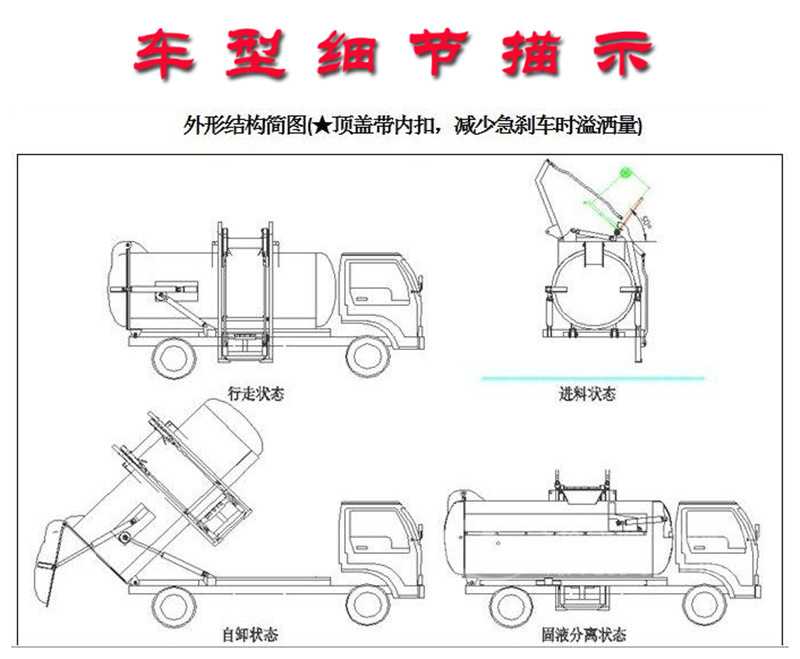 车型细节描示

外形结构简图(★顶盖带内扣，减少急刹车时溢洒量)

行走状态

进料状态

自卸状态

固液分离状态